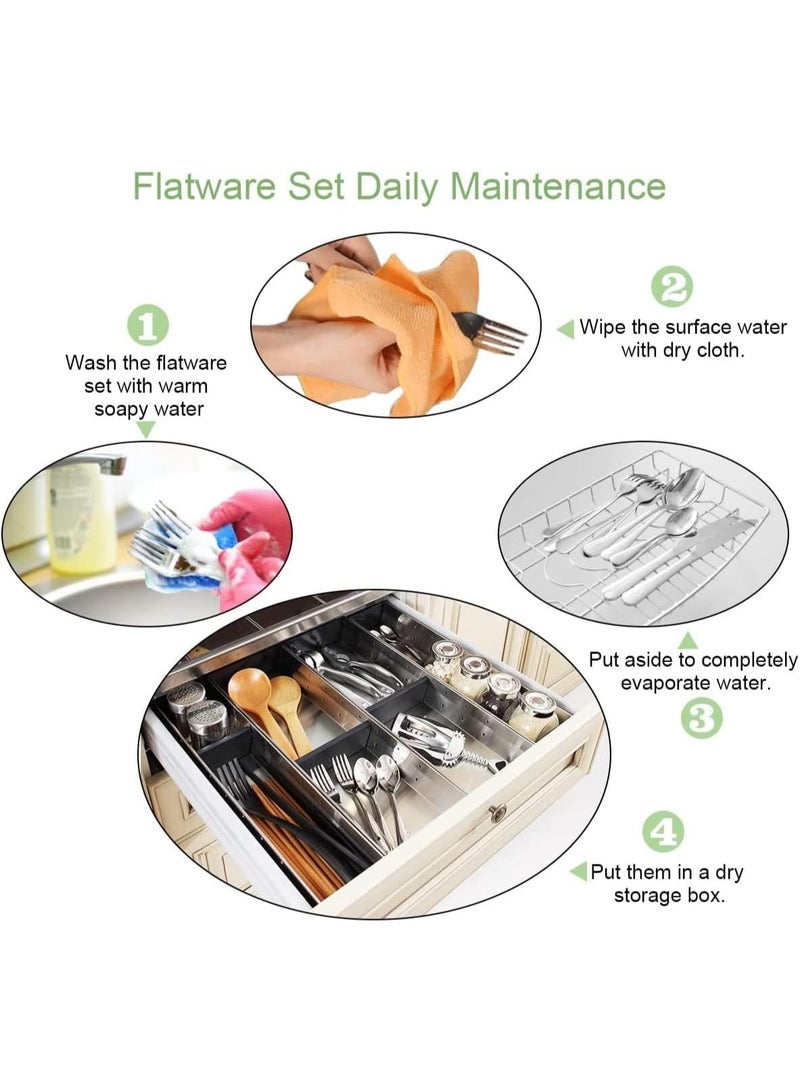 Flatware Set Daily Maintenance

1
Wash the flatware set with warm soapy water

2
Wipe the surface water with dry cloth.

Put aside to completely evaporate water.
3

4
Put them in a dry storage box.